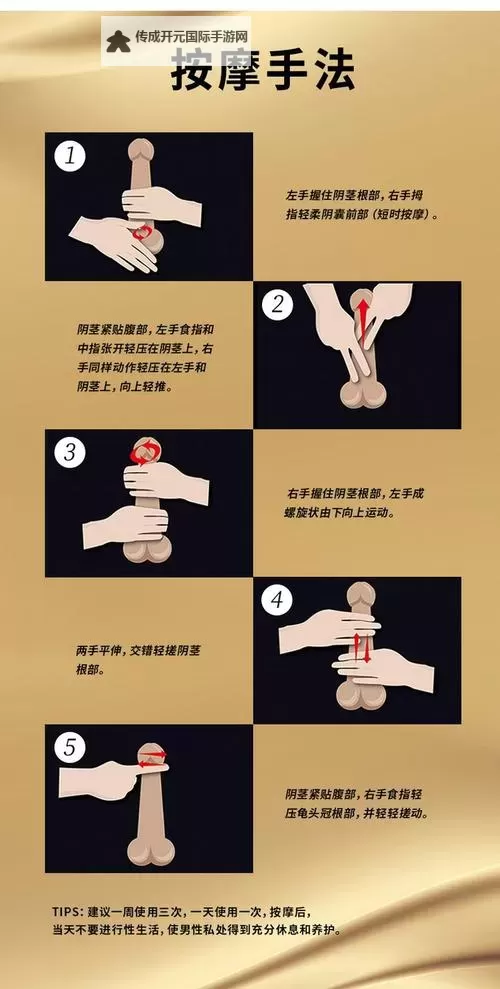 传成开元国际手游网

按摩手法

1

左手握住阴茎根部，右手拇指轻柔阴囊前部（短时按摩）。

2

阴茎紧贴腹部，左手食指和中指张开轻压在阴茎上，右手同样动作轻压在左手和阴茎上，向上轻推。

3

右手握住阴茎根部，左手成螺旋状由下向上运动。

4

两手平伸，交错轻搓阴茎根部。

5

阴茎紧贴腹部，右手食指轻压龟头冠根部，并轻轻搓动。

TIPS：建议一周使用三次，一天使用一次，按摩后，当天不要进行性生活，使男性私处得到充分休息和养护。